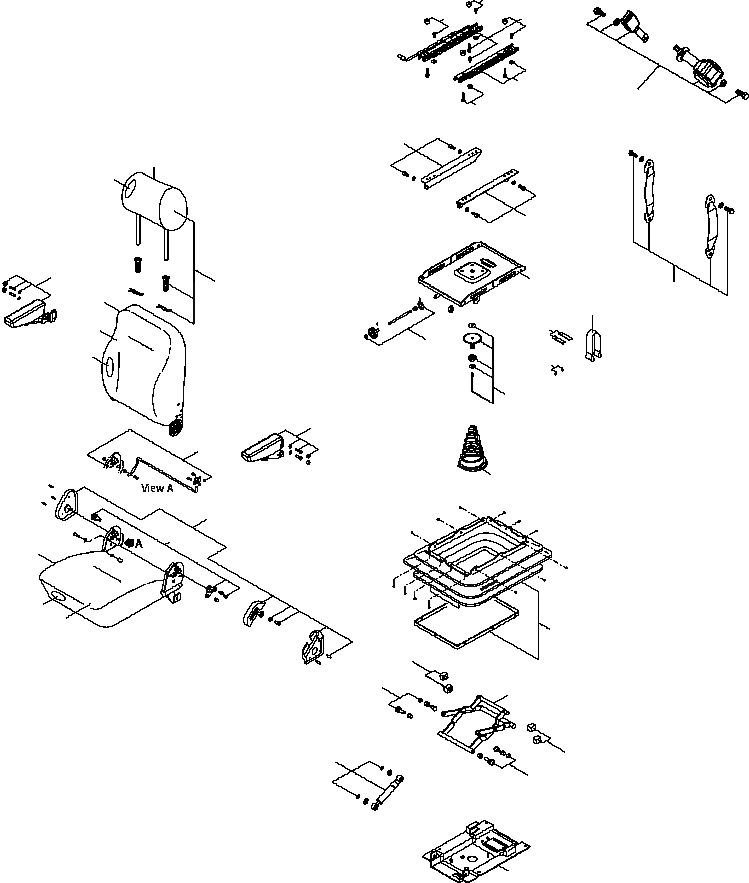 View A

A