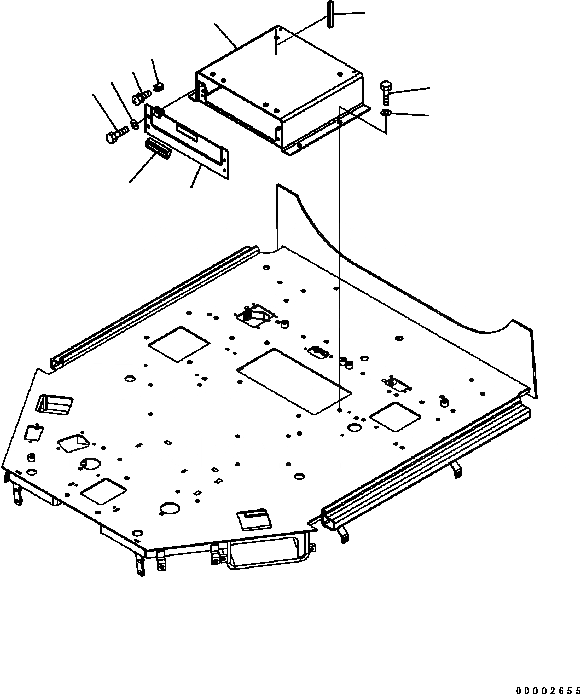 00002655