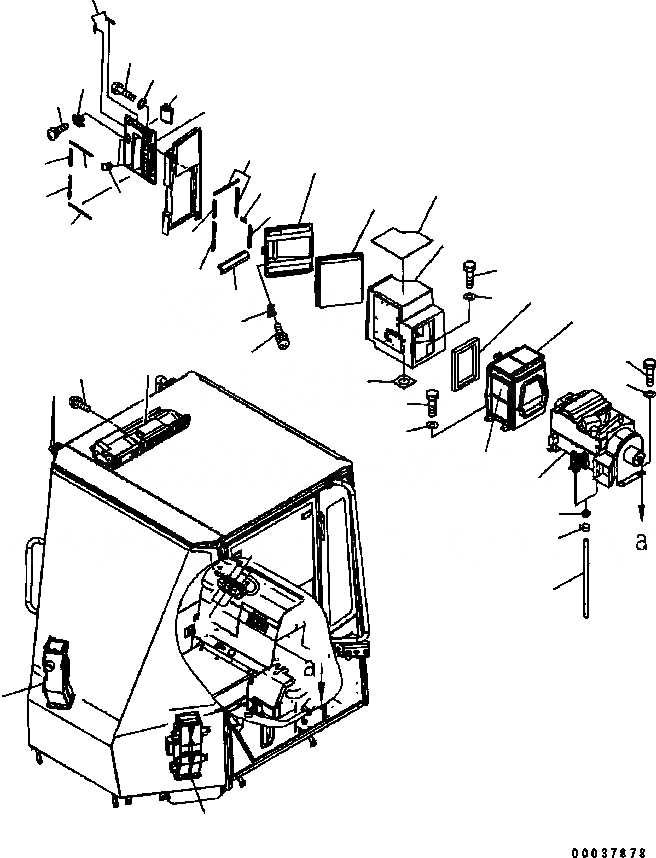 a

a

00037878