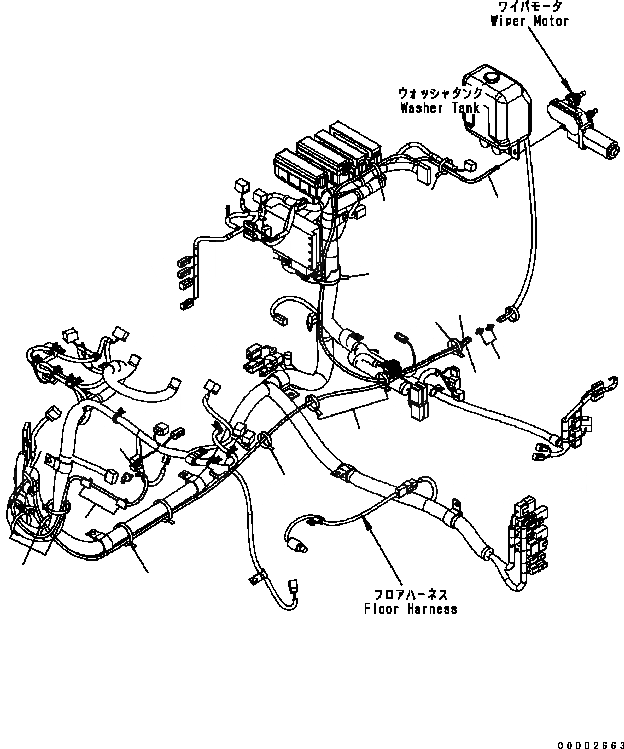 ワイパモータ
Wiper Motor

ウォッシャタンク
Washer Tank

フロアハーネス
Floor Harness

00002663