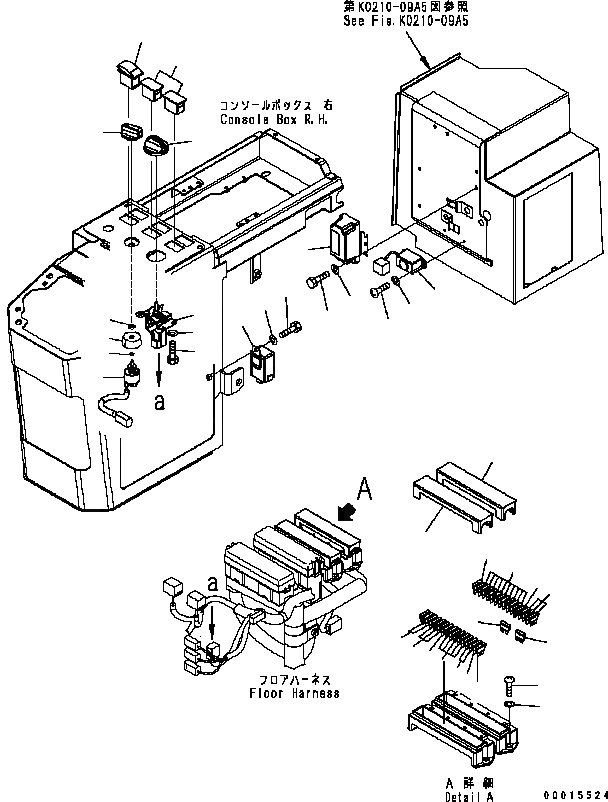 第K0210-09A5図参照
See Fig.K0210-09A5

コンソールボックス 右
Console Box R.H.

a

A

a

フロアハーネス
Floor Harness

A 詳細
Detail A

00015524