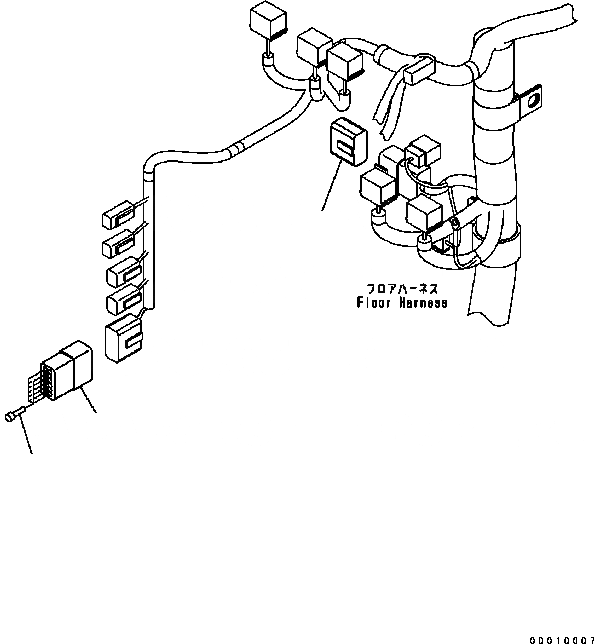 フロアハーネス
Floor Harness

00010007