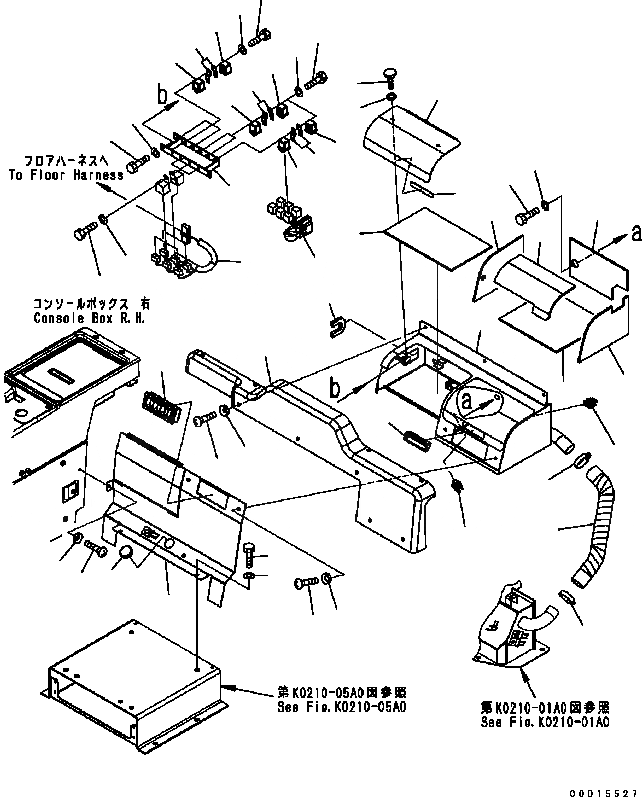 b

フロアハーネスへ
To Floor Harness

a

コンソールボックス 右
Console Box R.H.

b

a

第K0210-05A0図参照
See Fig.K0210-05A0

第K0210-01A0図参照
See Fig.K0210-01A0

00015527