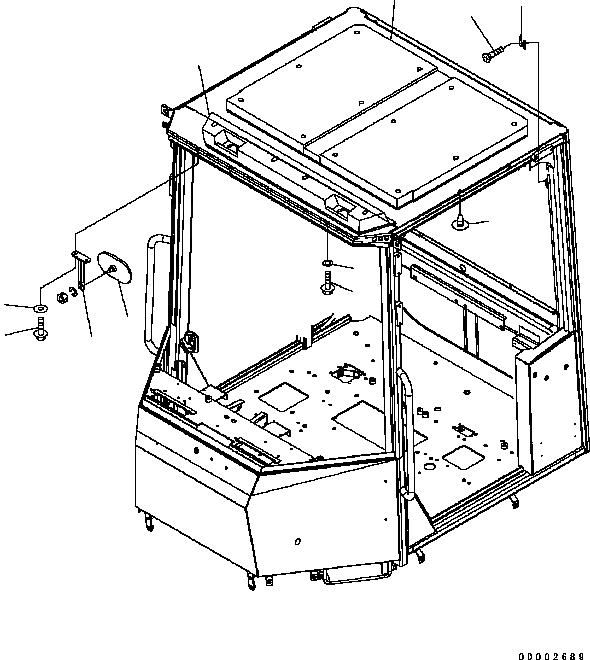 00002689