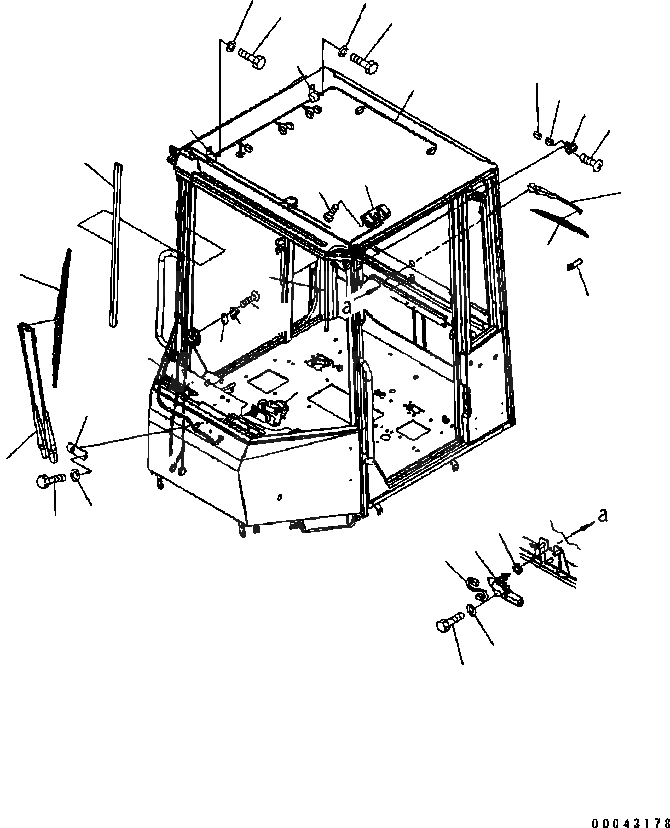 a

a

00043178