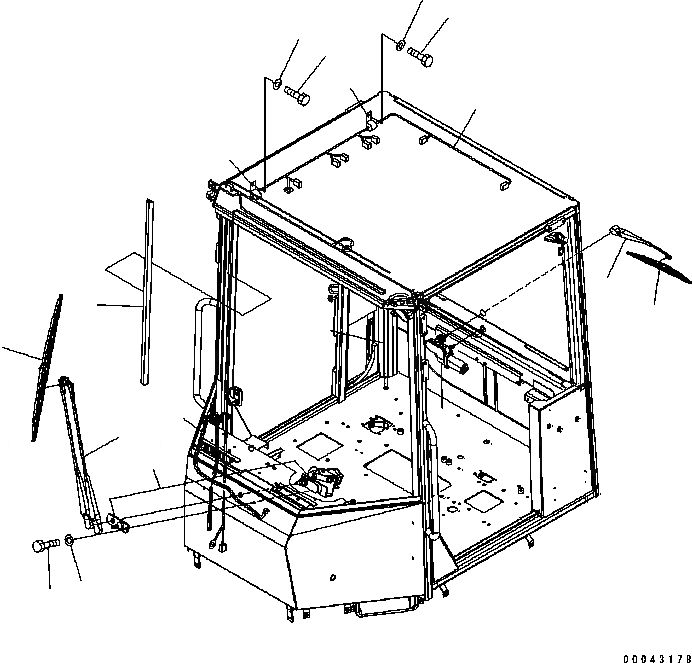 00043178