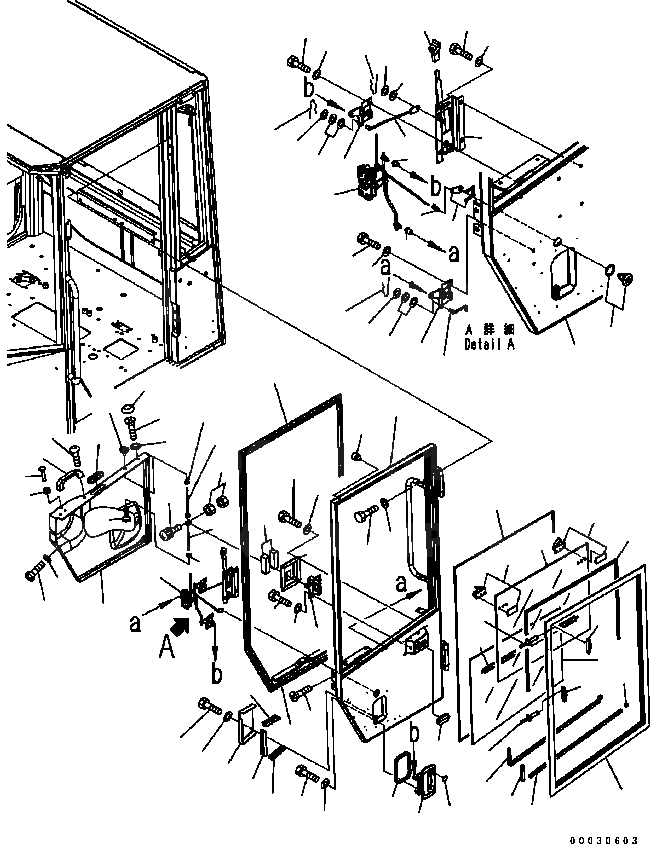 b
b
a
a
A 詳細
Detail A
a
a
A
b
b
00030603