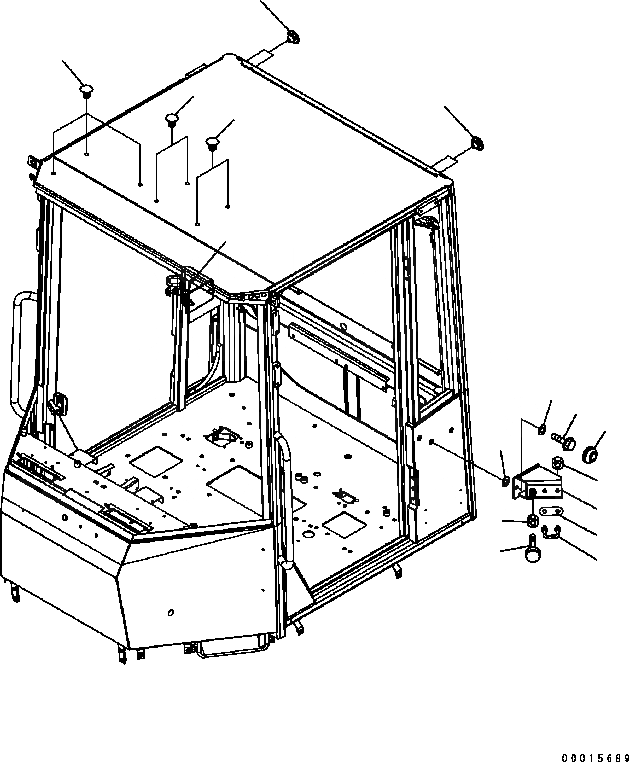 00015689