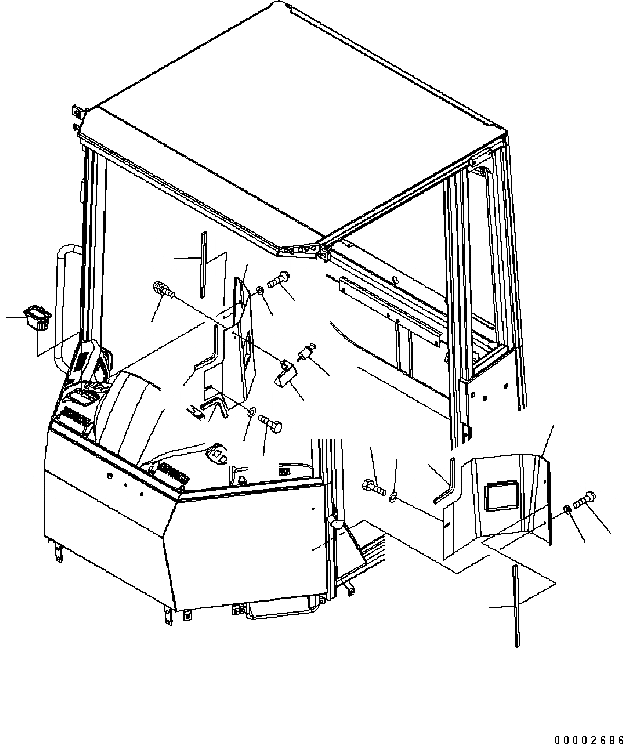 00002686