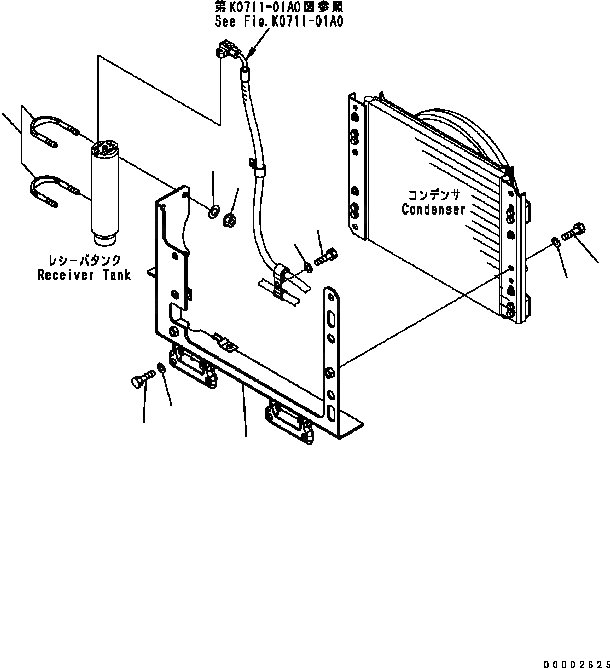 第K0711-01A0図参照
See Fig.K0711-01A0

コンデンサ
Condenser

レシーバタンク
Receiver Tank

D0002625