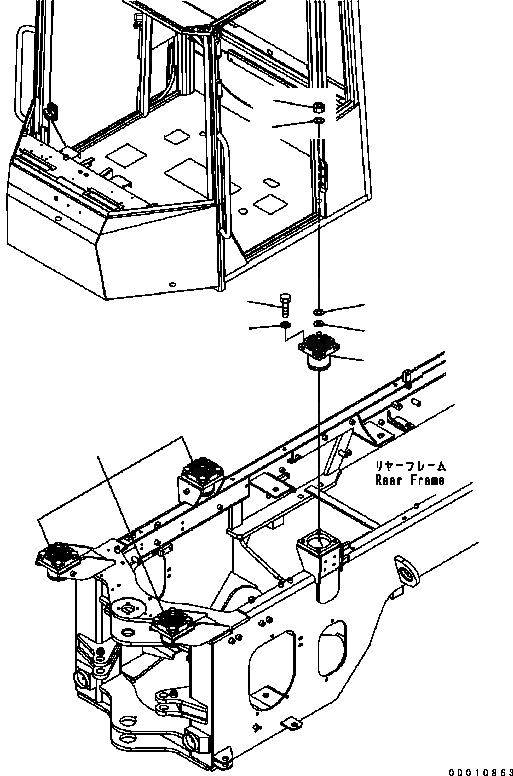 リヤーフレーム
Rear Frame

00010863