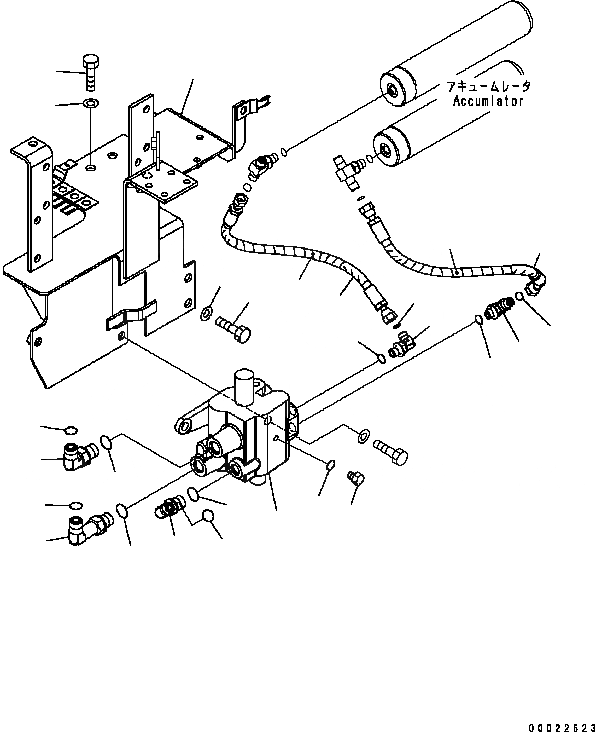 アキュームレータ
Accumlator

00022623