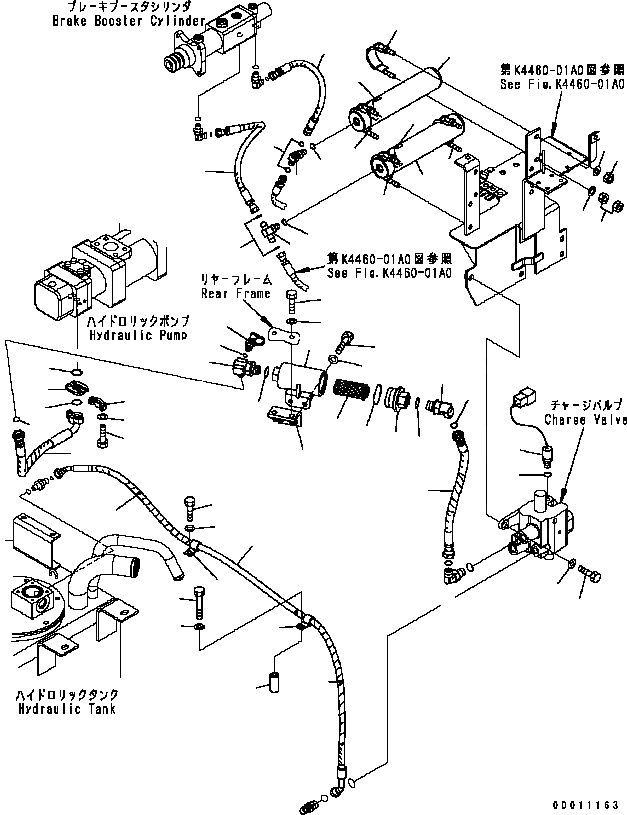 ブレーキブースタシリンダ
Brake Booster Cylinder

第K4460-01A0図参照
See Fig.K4460-01A0

第K4460-01A0図参照
See Fig.K4460-01A0

リヤーフレーム
Rear Frame

ハイドロリックポンプ
Hydraulic Pump

チャージバルブ
Charge Valve

ハイドロリックタンク
Hydraulic Tank

00011163