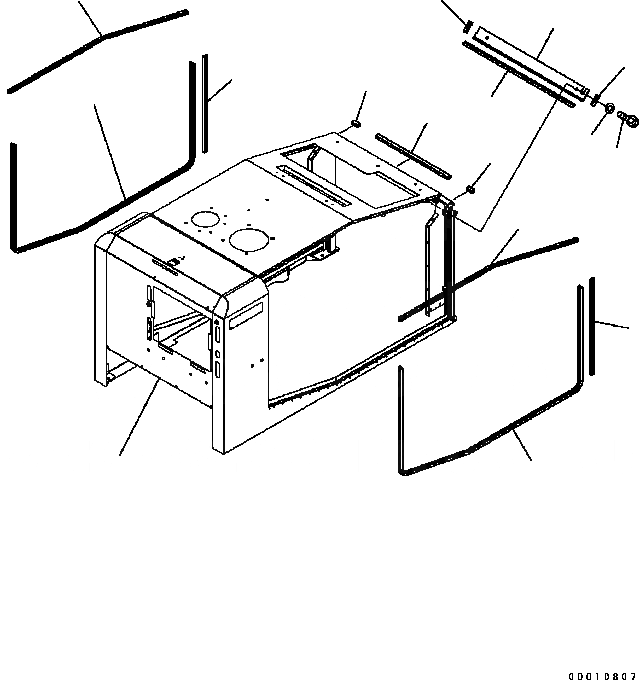 00010807