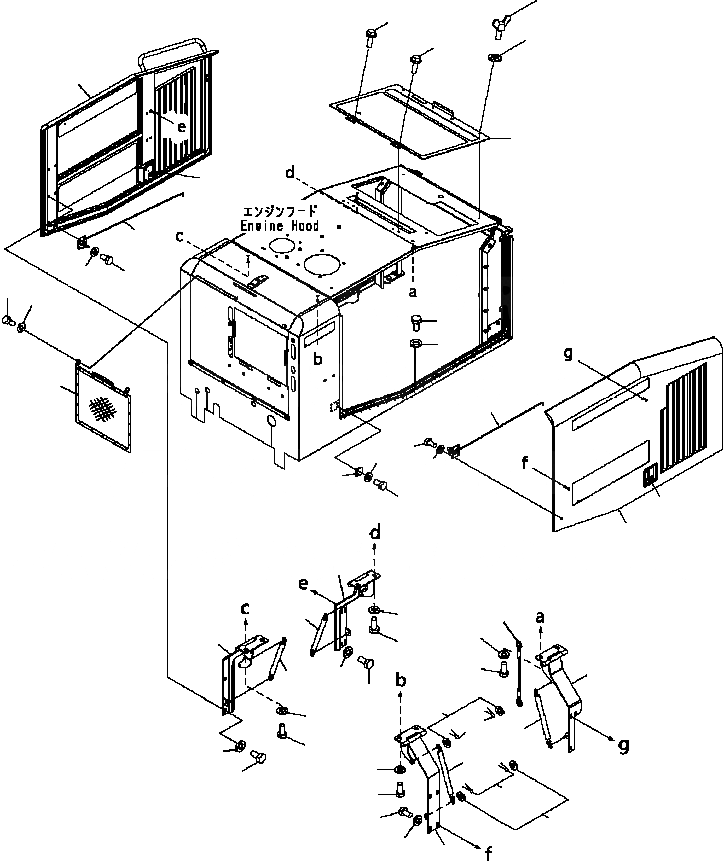 e
d
エンジンフード
Engine Hood
c
a
b
g
f
d
e
c
a
b
g
f