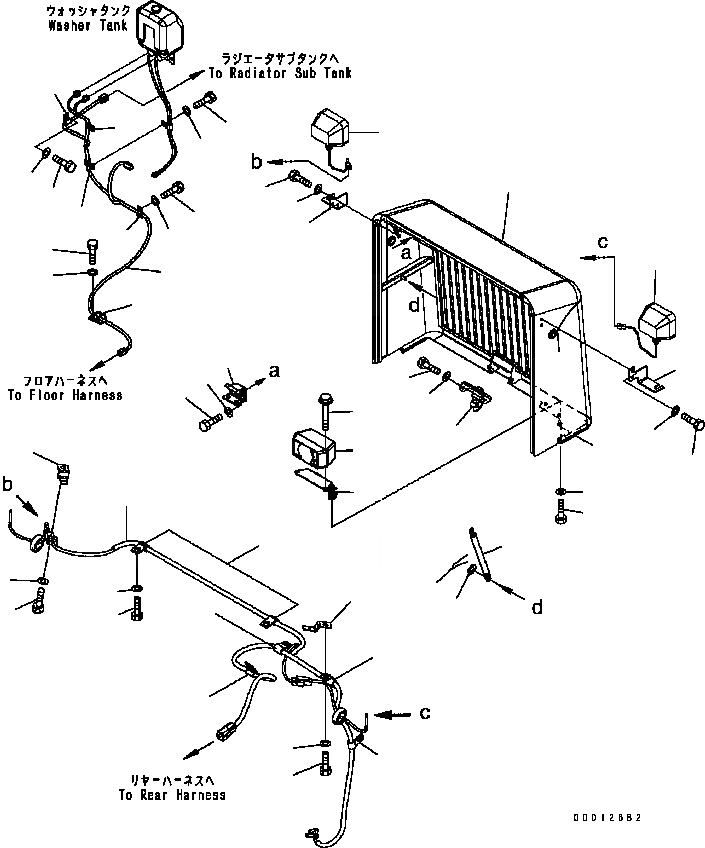 ウォッシャタンク
Washer Tank

ラジエータサブタンクへ
To Radiator Sub Tank

b

a

c

d

フロアハーネスへ
To Floor Harness

a

b

d

c

リヤーハーネスへ
To Rear Harness

00012882