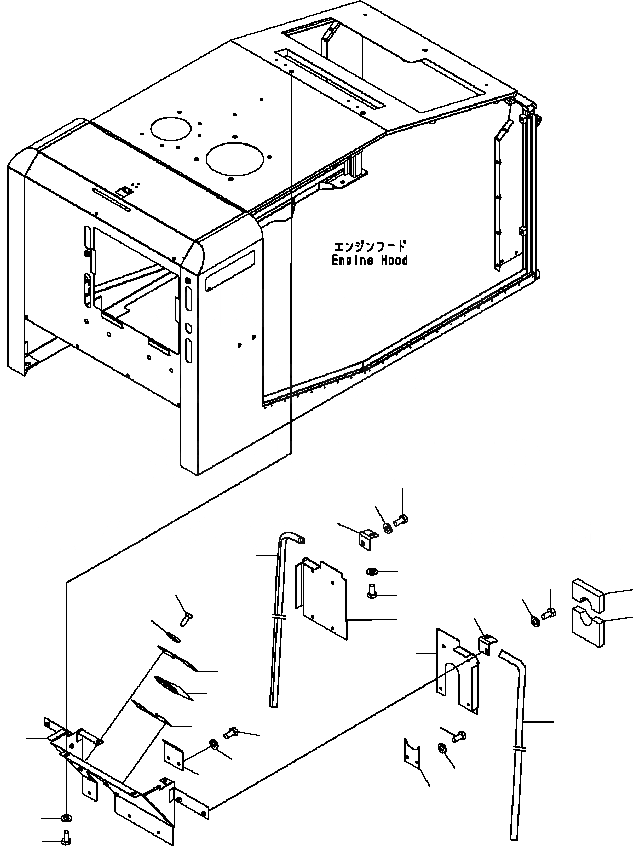 エンジンフード
Engine Hood