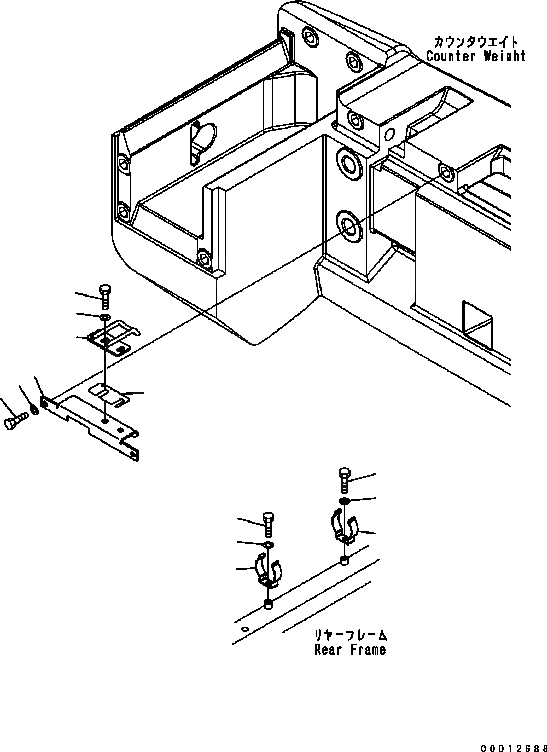 カウンタウエイト
Counter Weight

リヤーフレーム
Rear Frame

00012688