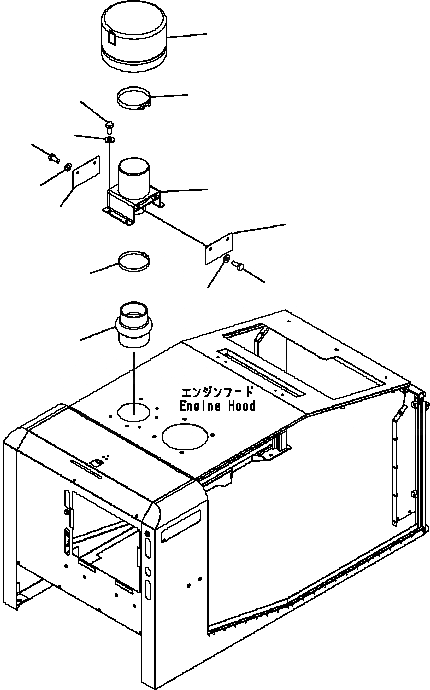 エンジンフード
Engine Hood