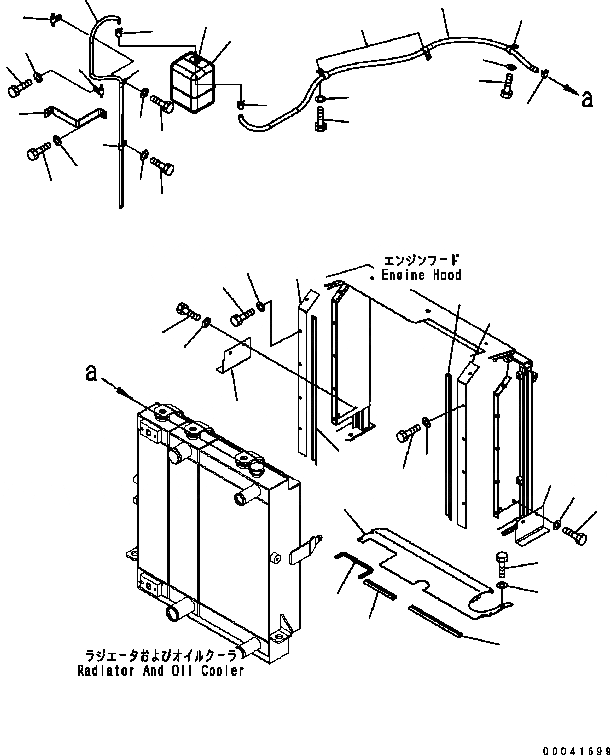 a

エンジンフード
Engine Hood

a

ラジエータおよびオイルクーラ
Radiator And Oil Cooler

00041699