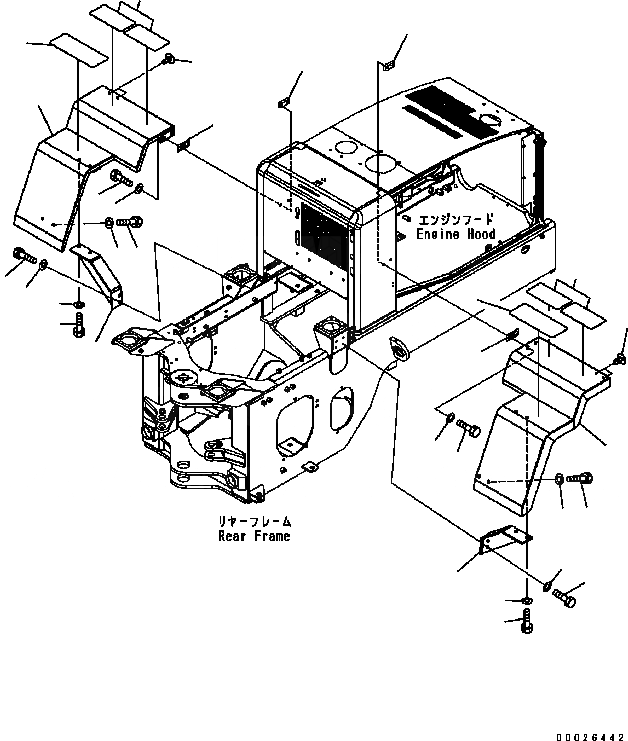 エンジンフード
Engine Hood

リヤーフレーム
Rear Frame

00026442