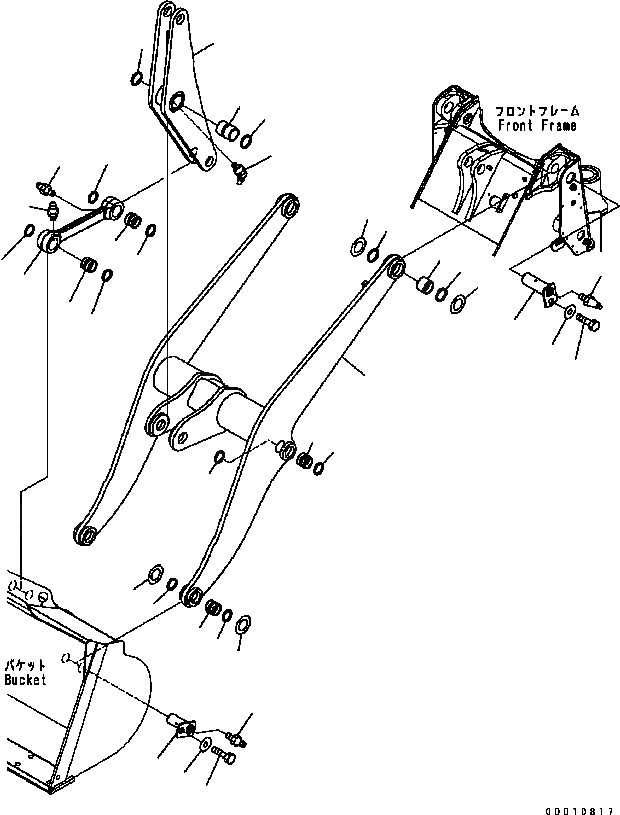 フロントフレーム
Front Frame

バケット
Bucket

00010817