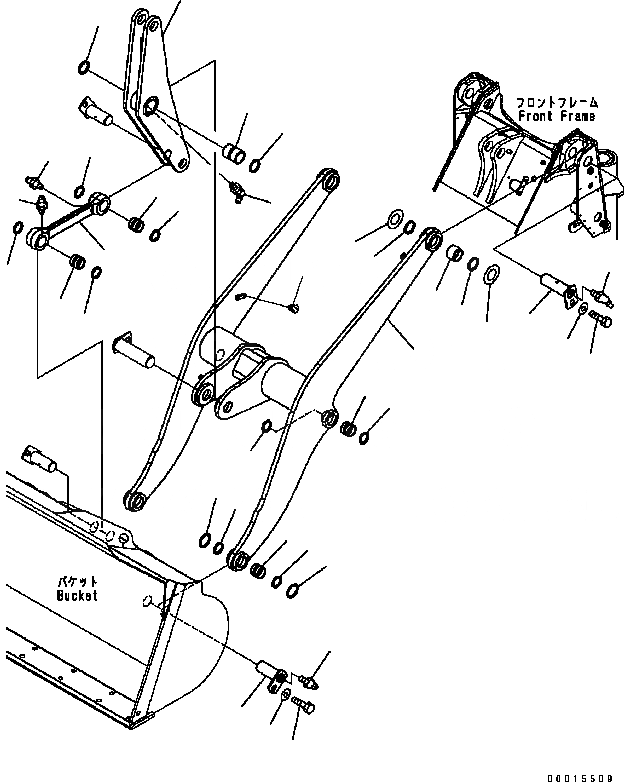 フロントフレーム
Front Frame

バケット
Bucket

00015509