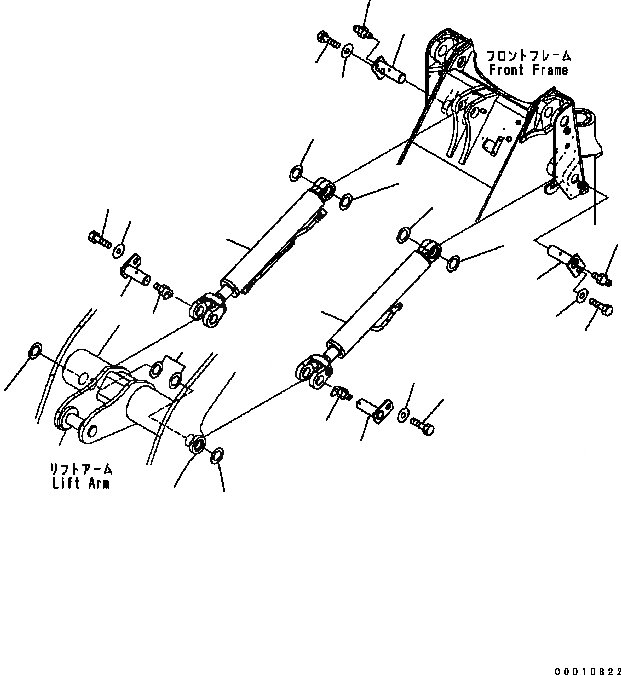 フロントフレーム
Front Frame

リフトアーム
Lift Arm

00010822