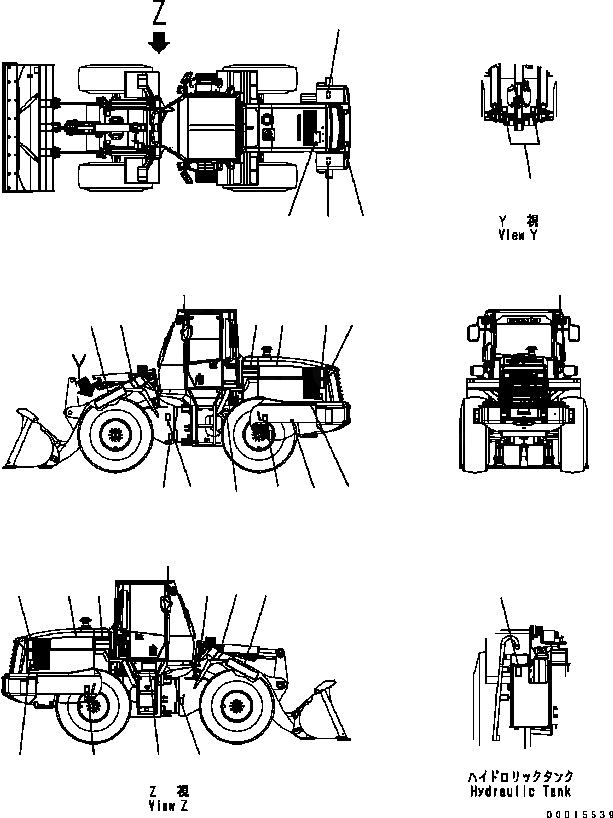 Z

Y 視
View Y

Y

Z 視
View Z

ハイドロリックタンク
Hydraulic Tank

D0015539