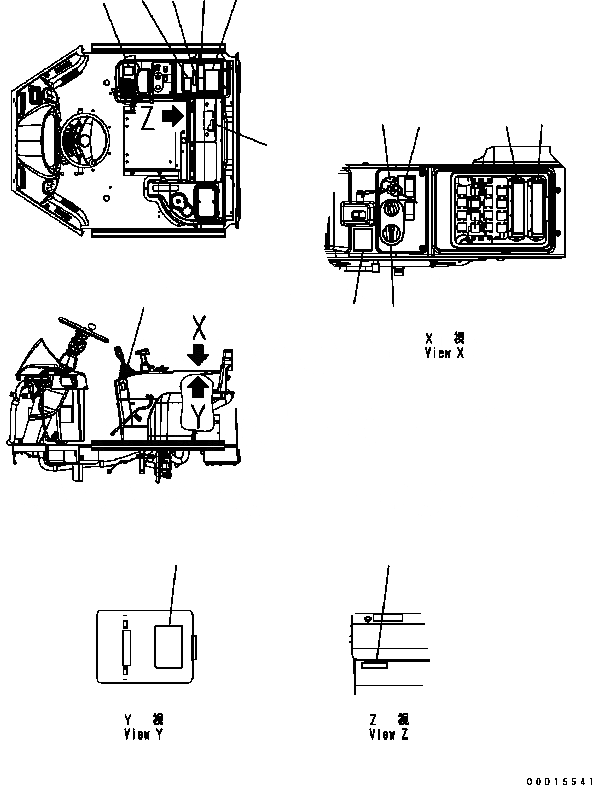 Z

X

Y

X 視
View X

Y 視
View Y

Z 視
View Z

00D15541