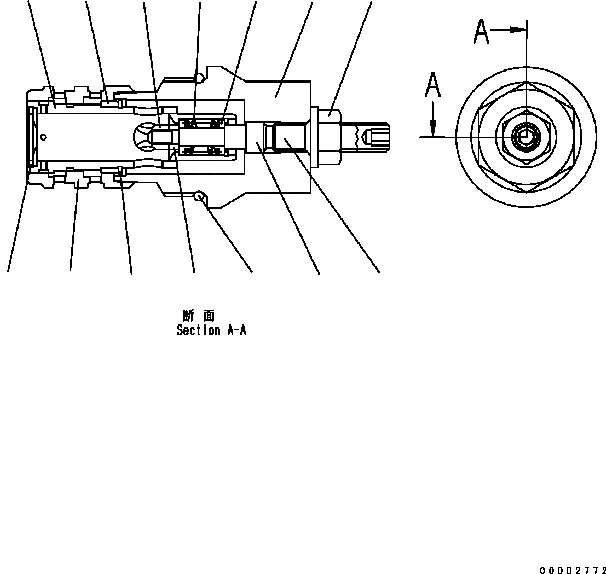 A

A

断 面
Section A-A

00D02772