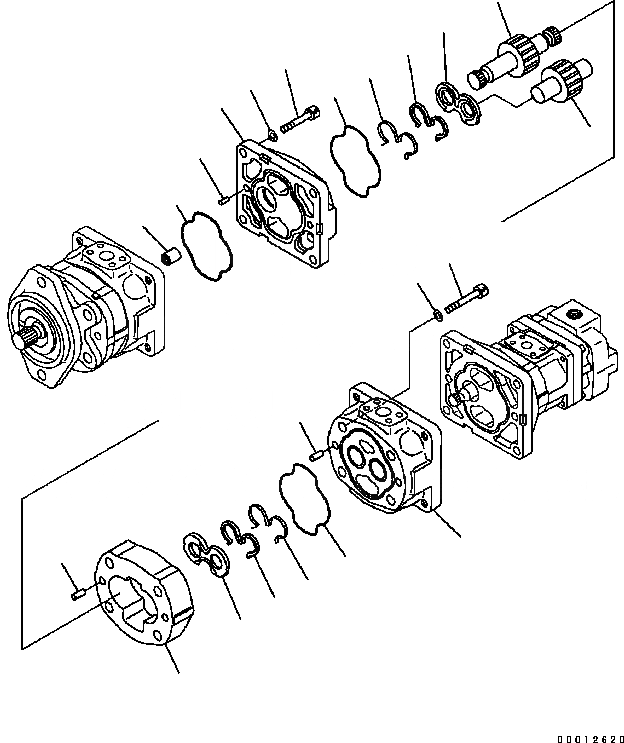 00012620