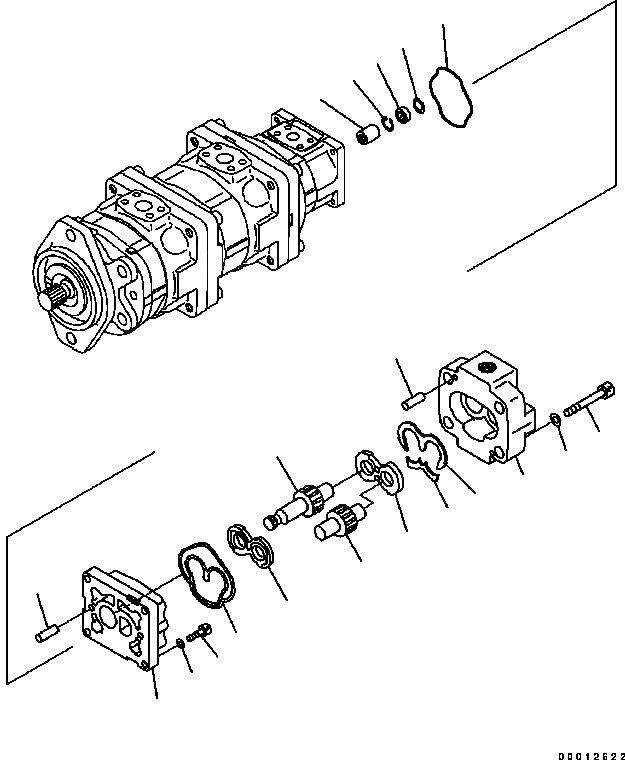 00012622