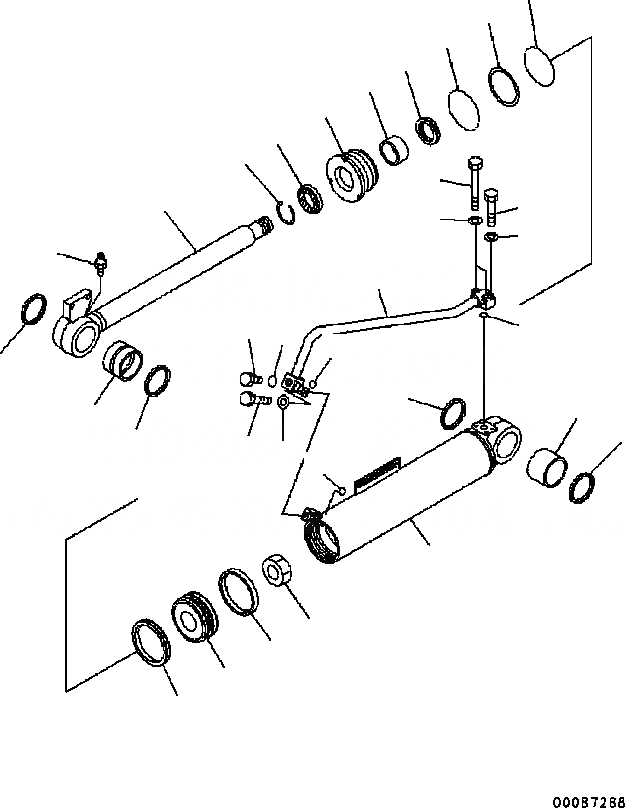 00087288