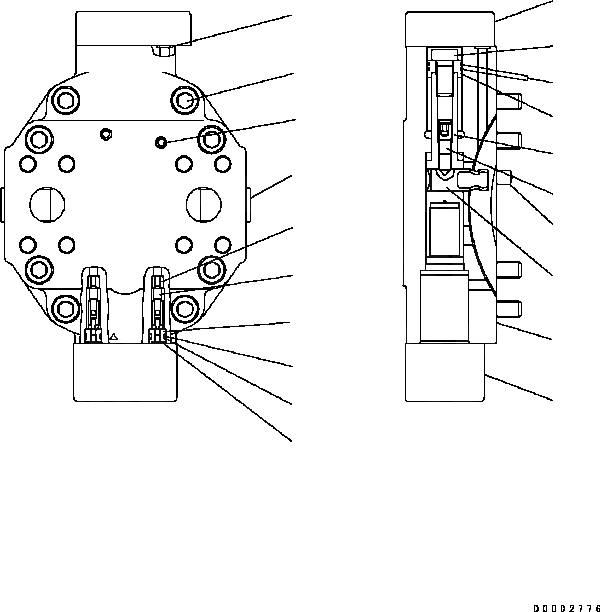 D0002776