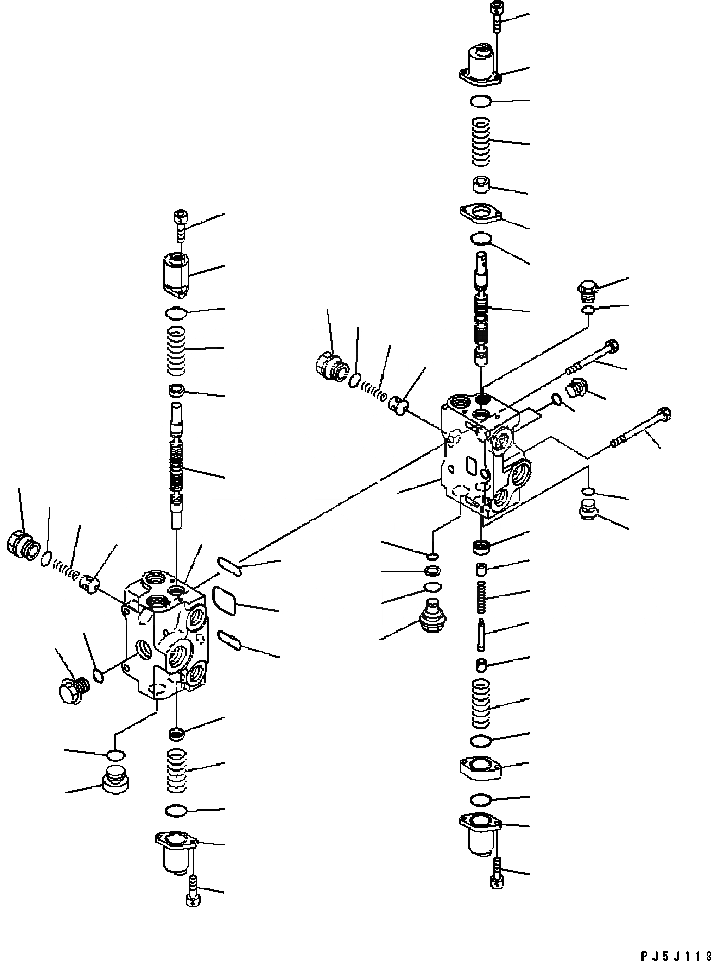 PJ5J118