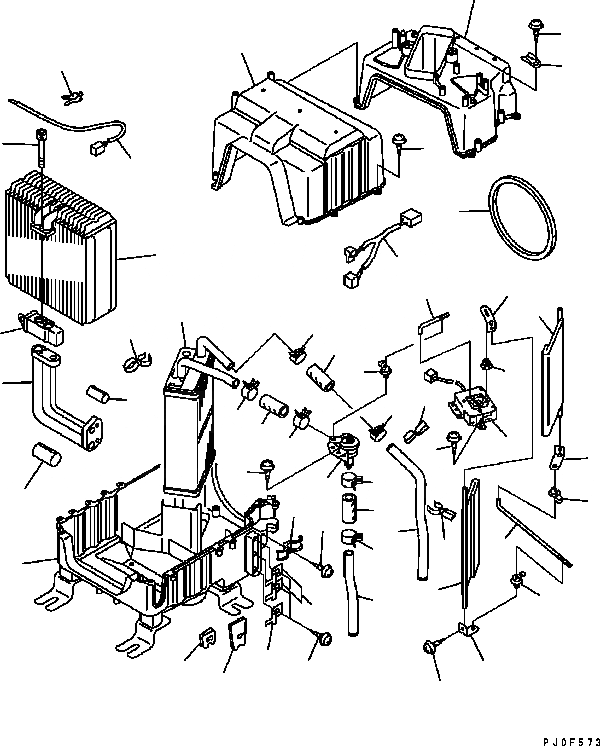 PJ0F573