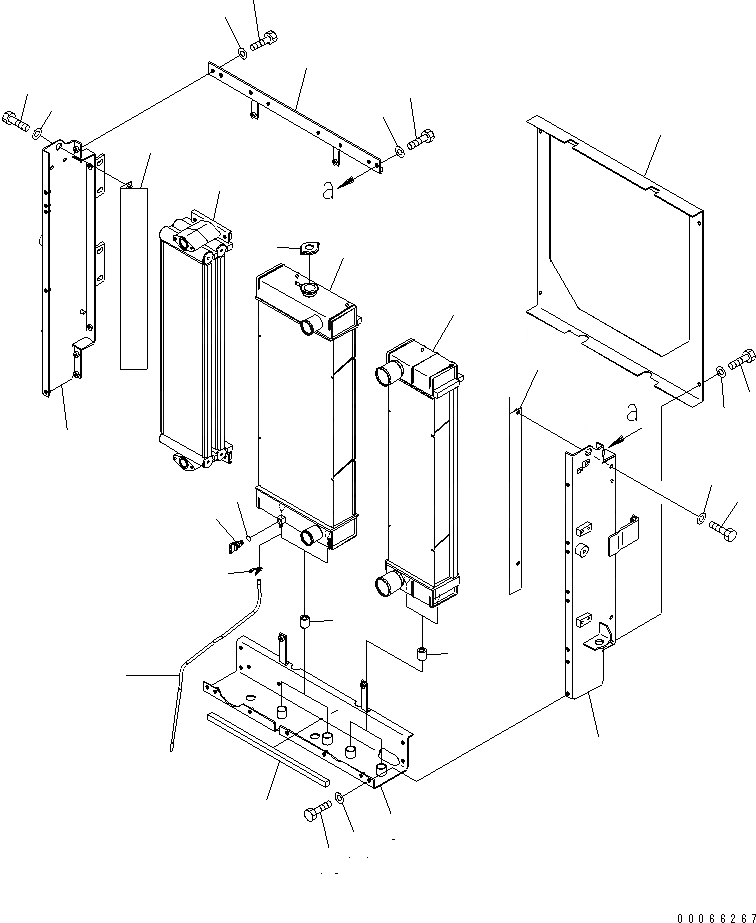 a

a

00066267