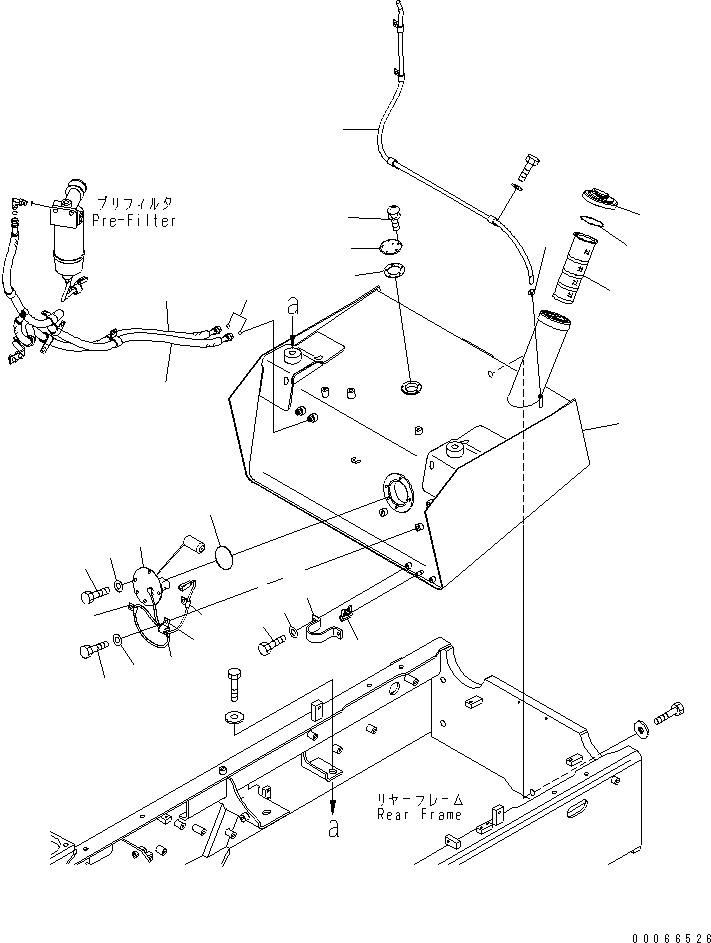 プリフィルタ
Pre-Filter

a

リヤーフレーム
Rear Frame

a

00066526