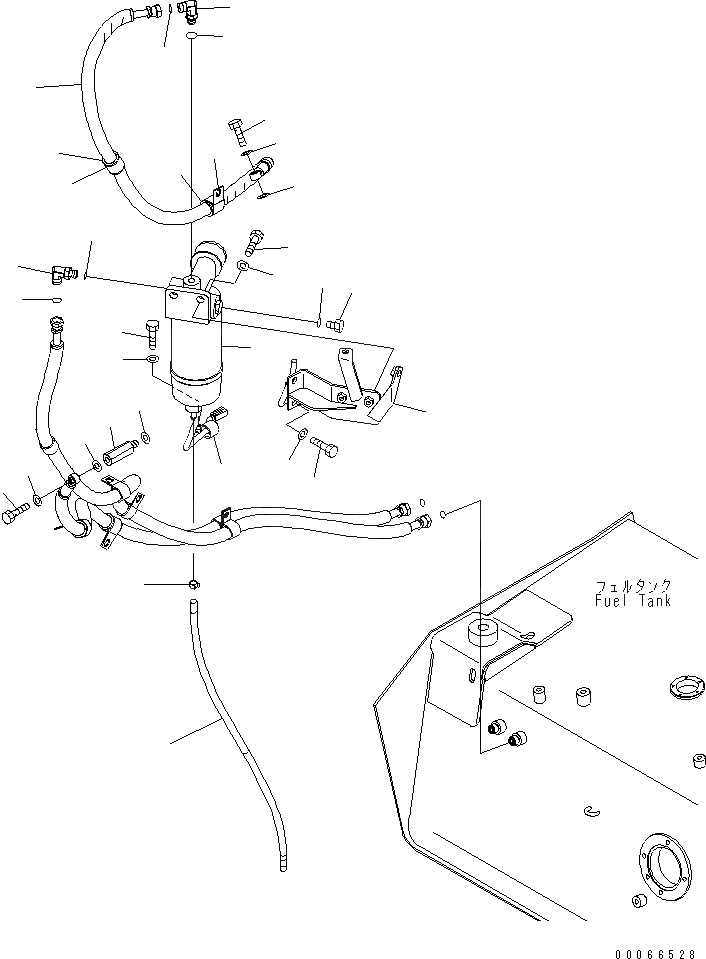 フェルタンク
Fuel Tank

00066528