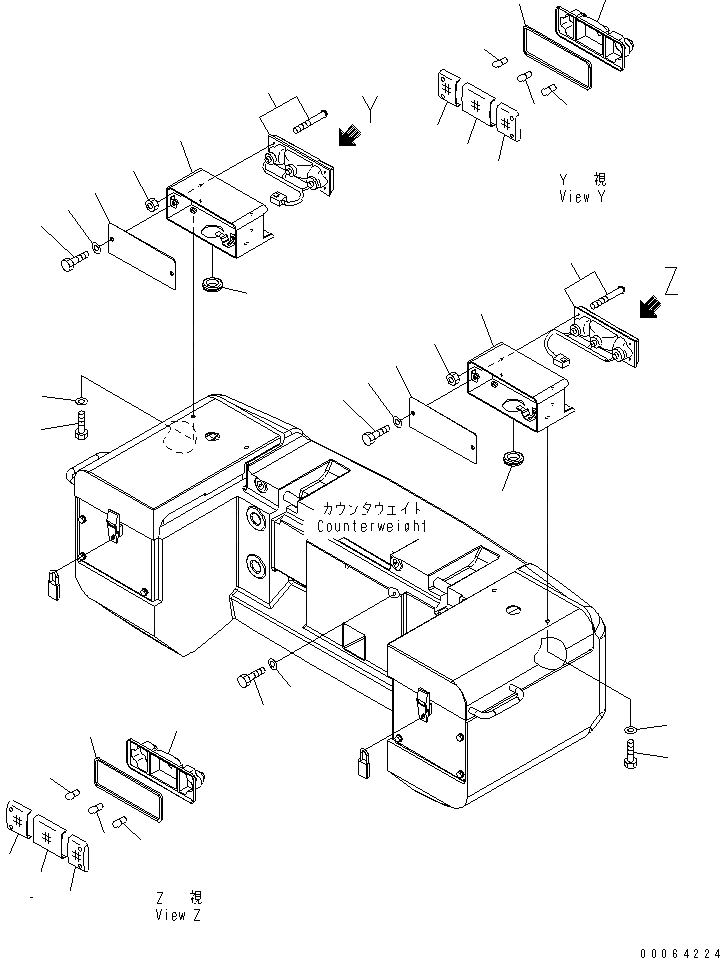 Y

Y 視
View Y

Z

カウンタウェイト
Counterweight

Z 視
View Z

00064224