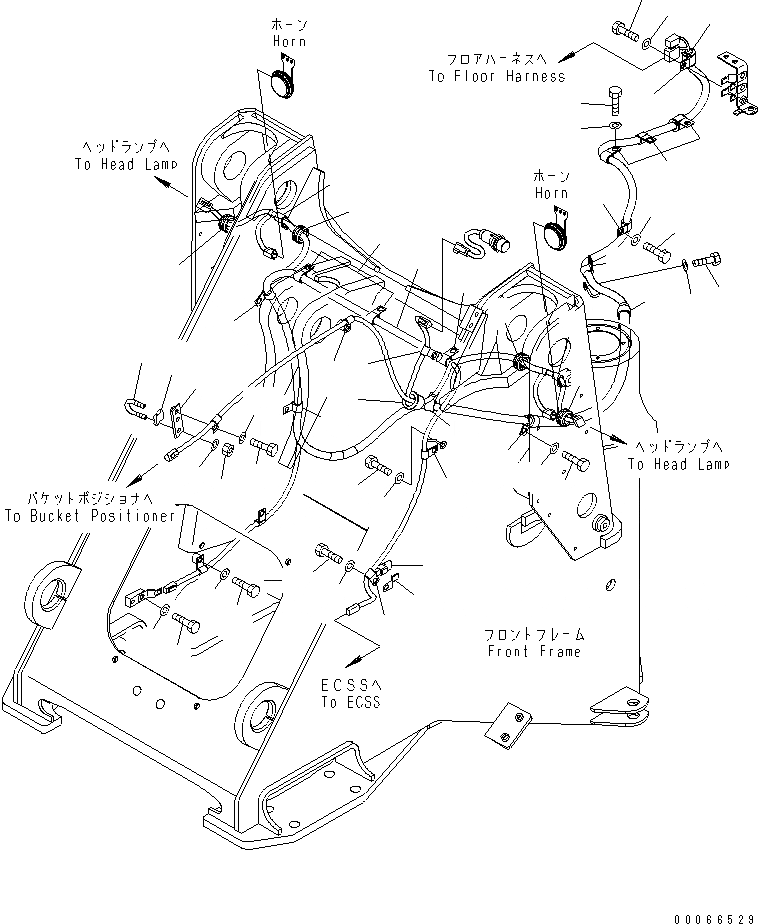 ホーン
Horn

フロアハーネスへ
To Floor Harness

ヘッドランプへ
To Head Lamp

ホーン
Horn

ヘッドランプへ
To Head Lamp

バケットポジショナへ
To Bucket Positioner

フロントフレーム
Front Frame

ECSSへ
To ECSS

00066529