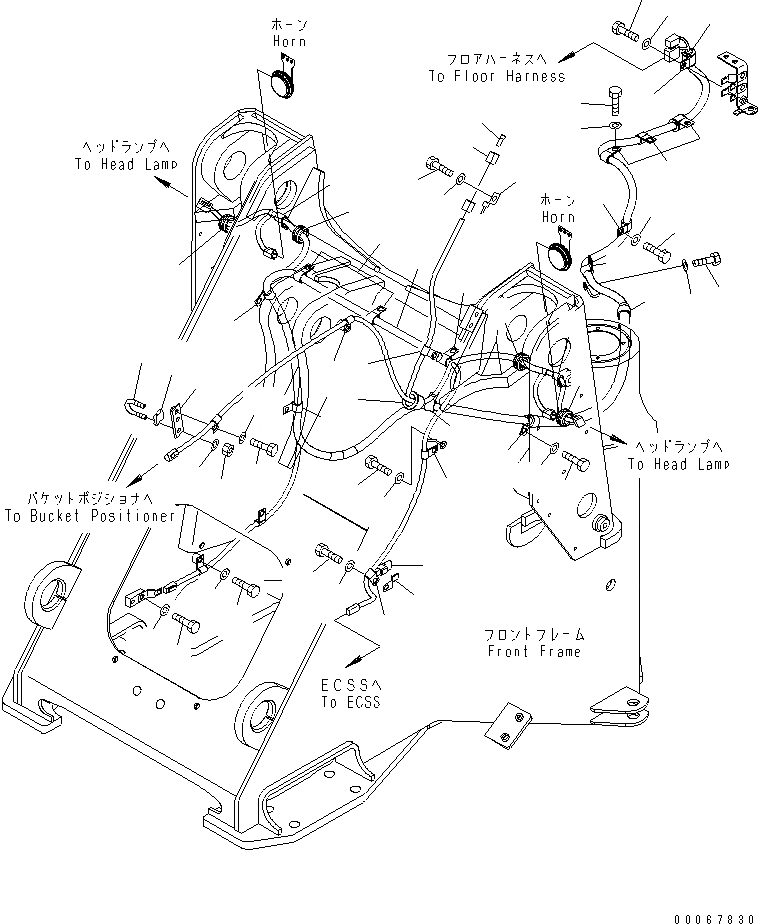 ホーン
Horn

フロアハーネスへ
To Floor Harness

ヘッドランプへ
To Head Lamp

ホーン
Horn

ヘッドランプへ
To Head Lamp

バケットポジショナへ
To Bucket Positioner

フロントフレーム
Front Frame

ECSSへ
To ECSS

00067830