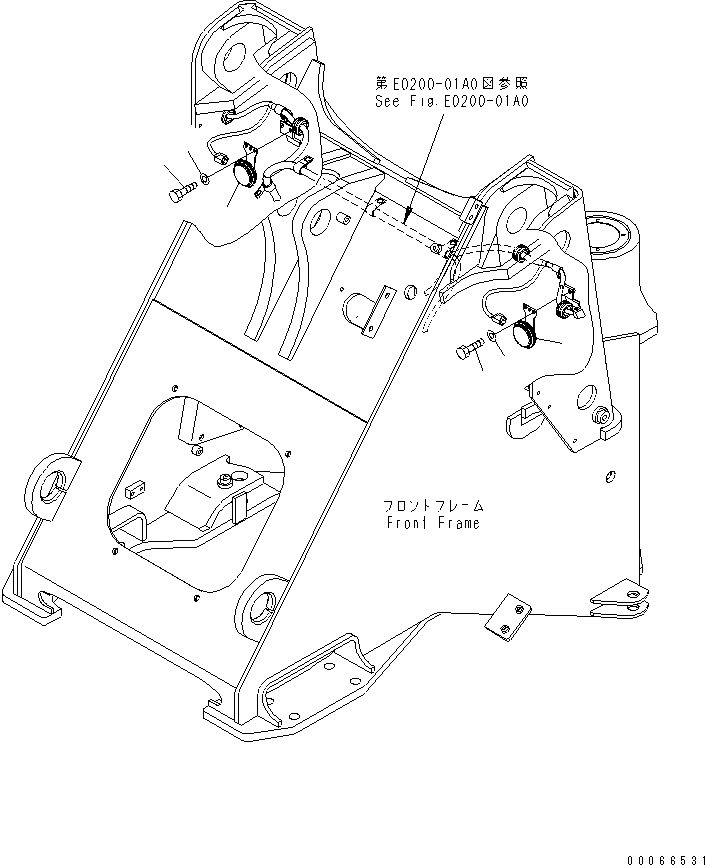 第E0200-01A0図参照
See Fig.E0200-01A0

フロントフレーム
Front Frame

00066531