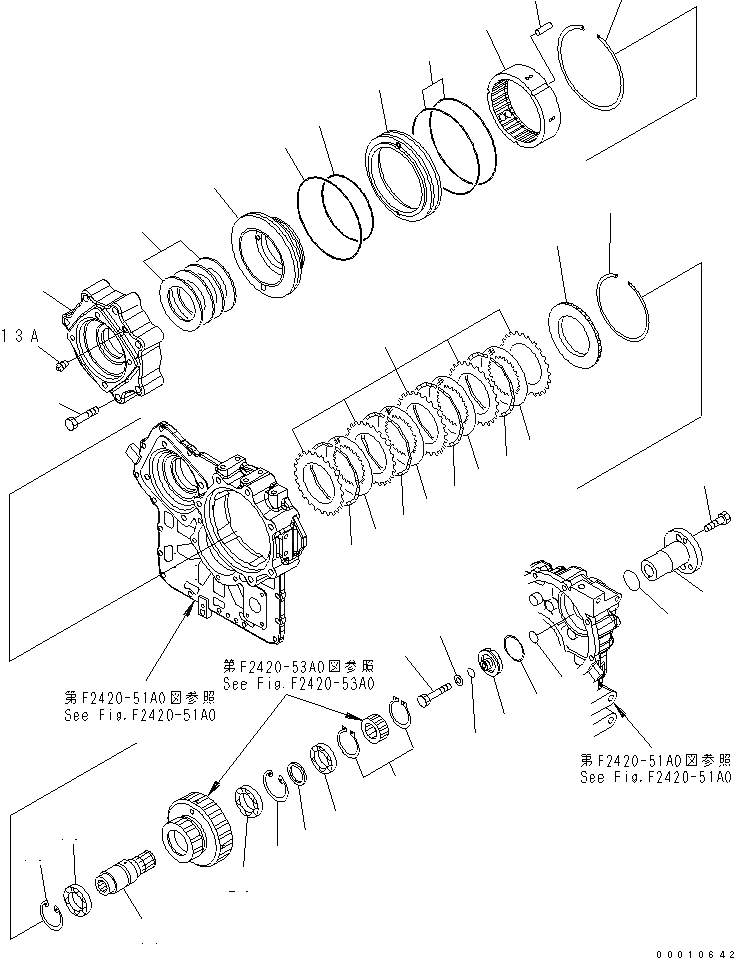 13A

第F2420-53A0図参照
See Fig.F2420-53A0

第F2420-51A0図参照
See Fig.F2420-51A0

第F2420-51A0図参照
See Fig.F2420-51A0

00010642