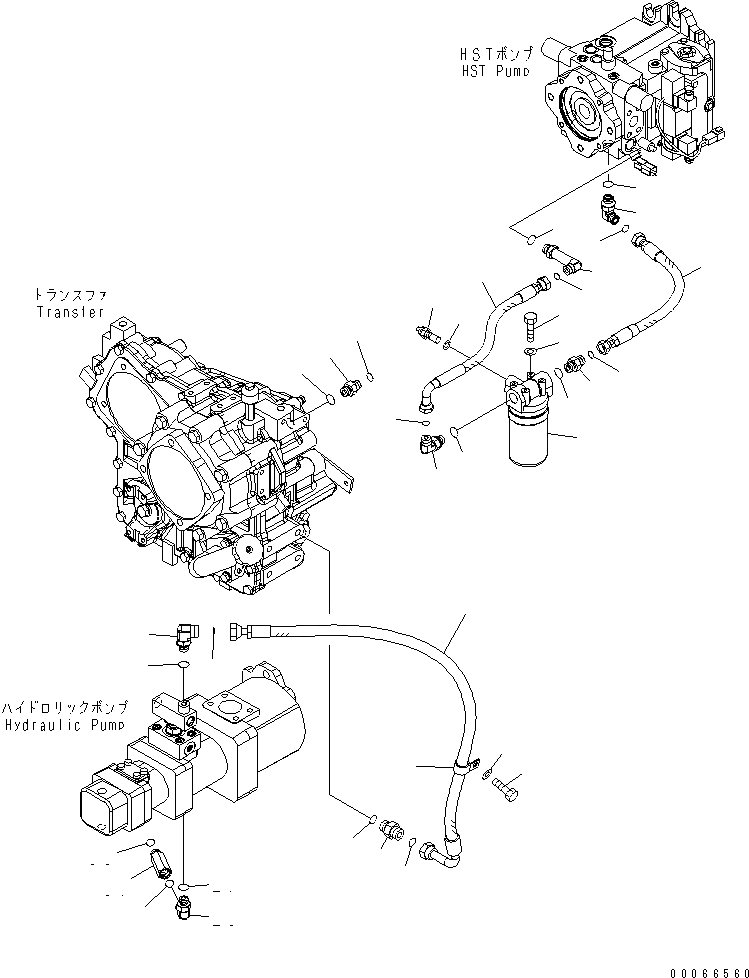 HSTポンプ
HST Pump

トランスファ
Transfer

ハイドロリックポンプ
Hydraulic Pump

00066560