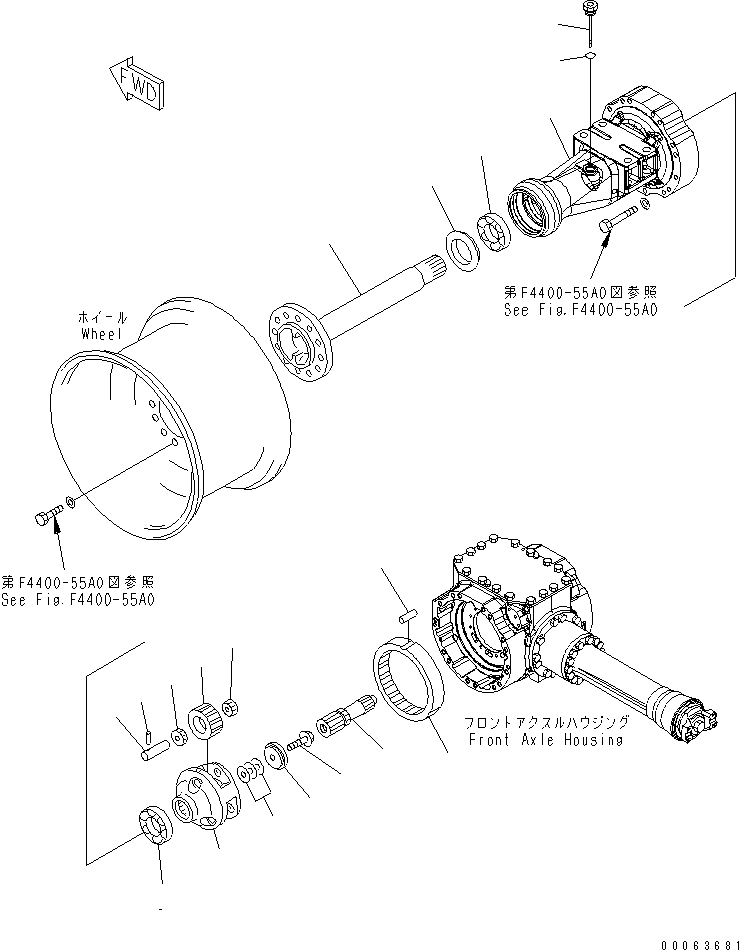 FWD

第F4400-55A0図参照
See Fig.F4400-55A0

ホイール
Wheel

第F4400-55A0図参照
See Fig.F4400-55A0

フロントアクスルハウジング
Front Axle Housing

00063681