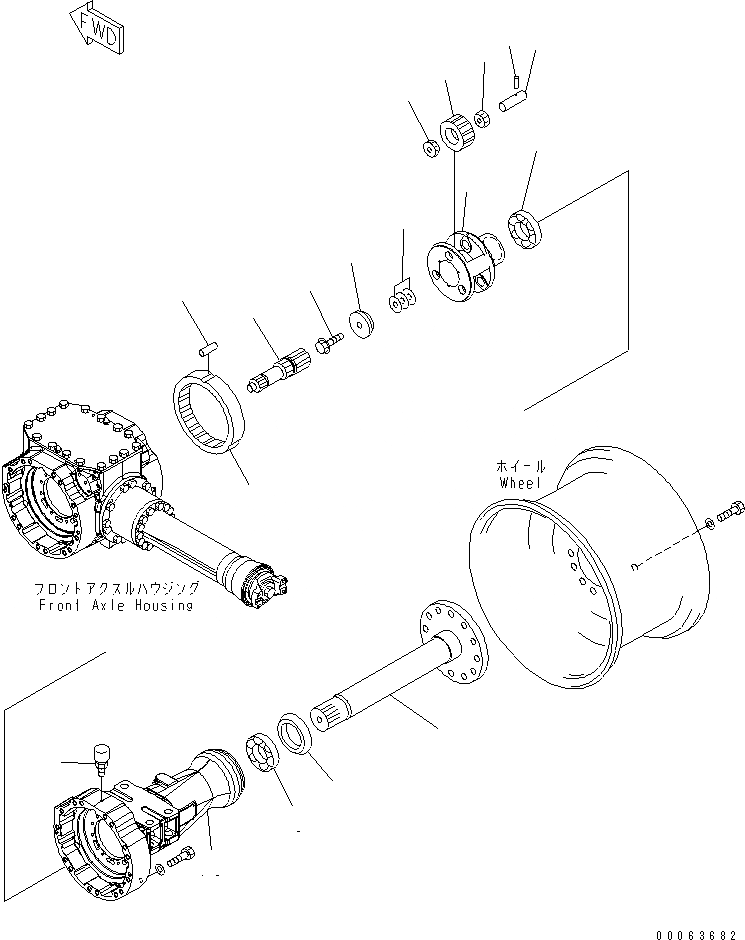 FWD

ホイール
Wheel

フロントアクスルハウジング
Front Axle Housing

00063682