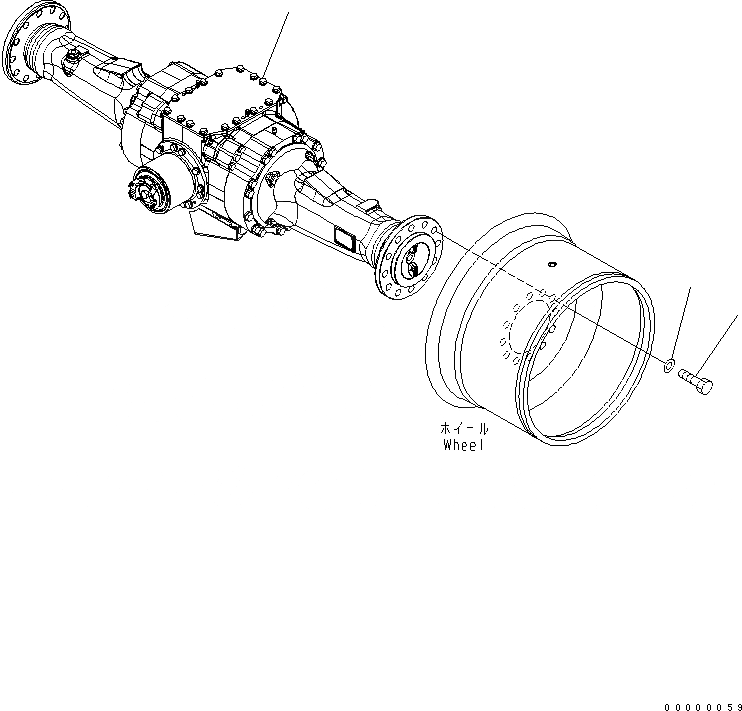 ホイール
Wheel

00000059