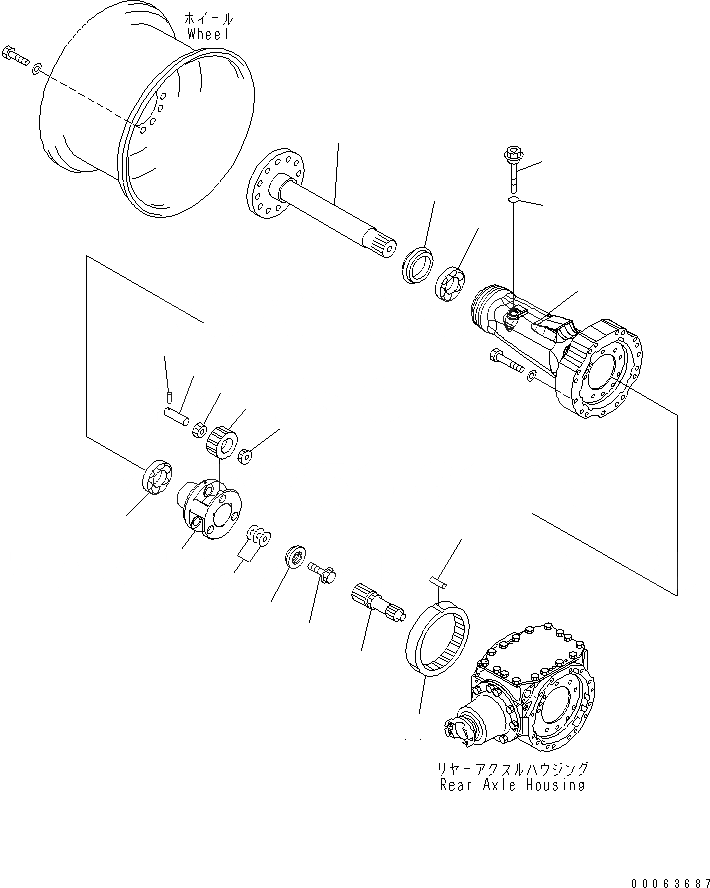 ホイール
Wheel

リヤーアクスルハウジング
Rear Axle Housing

00063687